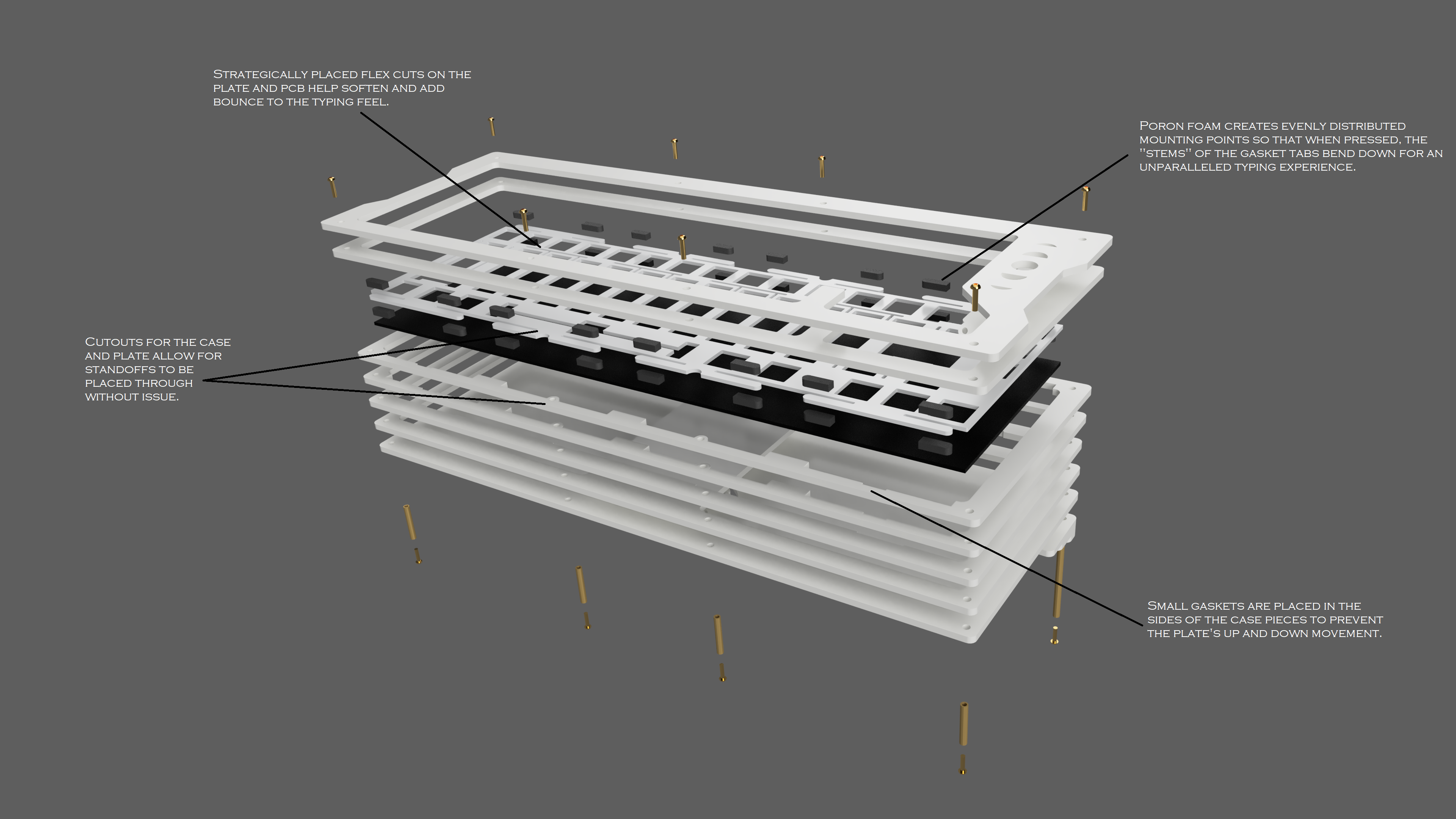 Strategically placed flex cuts on the plate and pcb help soften and add bounce to the typing feel.

Poron foam creates evenly distributed mounting points so that when pressed, the "stems" of the gasket tabs bend down for an unparalleled typing experience.

Cutouts for the case and plate allow for standoffs to be placed through without issue.

Small gaskets are placed in the sides of the case pieces to prevent the plate's up and down movement.