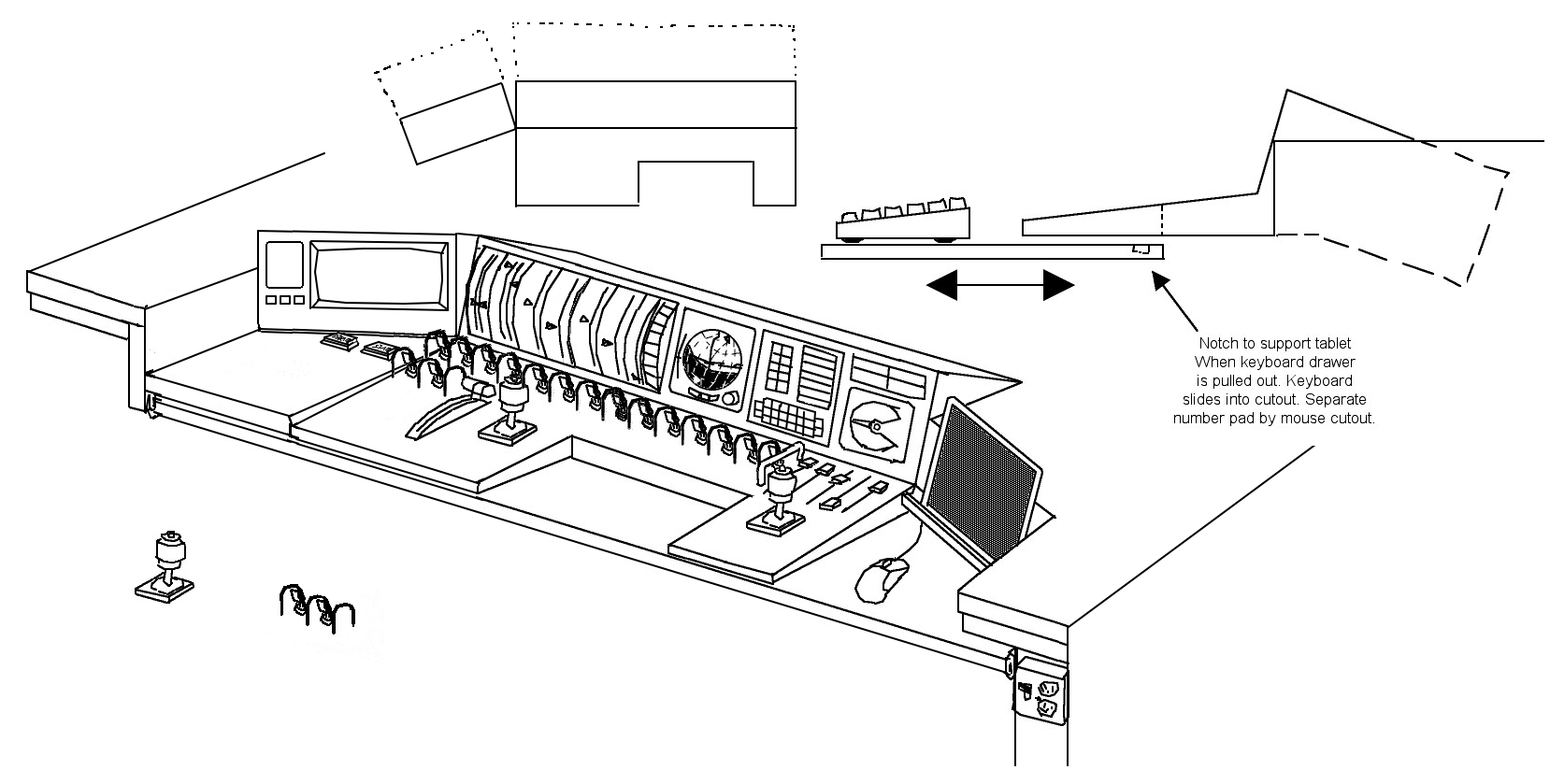 Notch to support tablet
When keyboard drawer
is pulled out. Keyboard
slides into cutout. Separate
number pad by mouse cutout.